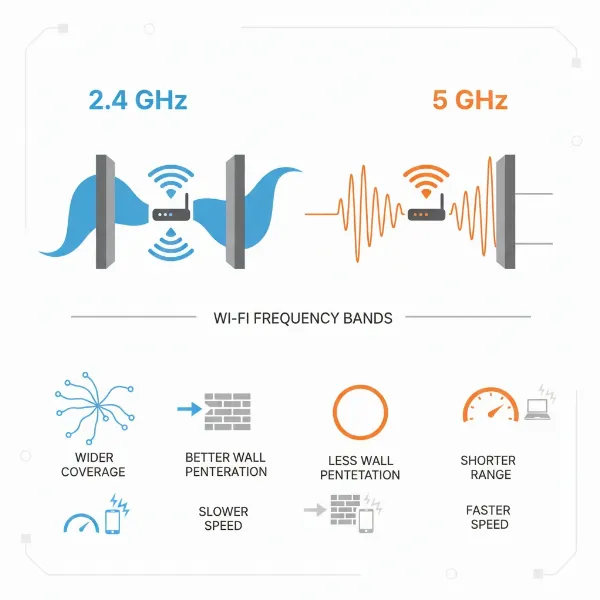 2.4 GHz

5 GHz

WI-FI FREQUENCY BANDS

WIDER COVERAGE

BETTER WALL PENTERATION

LESS WALL PENTETATION

SHORTER RANGE

SLOWER SPEED

FASTER SPEED